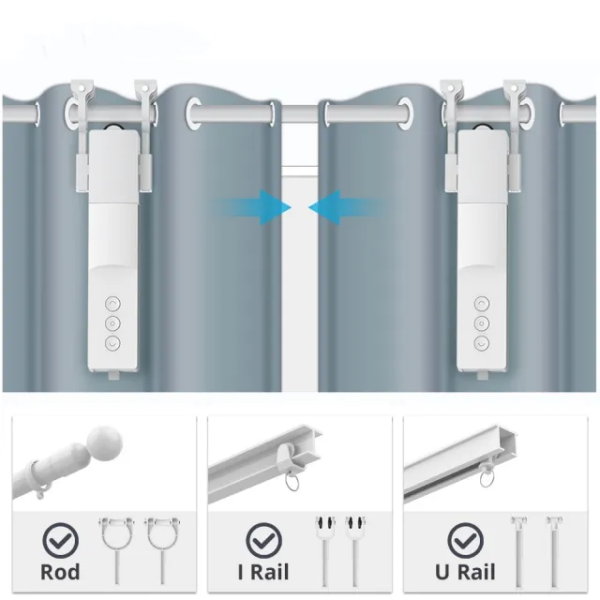 Rod

I Rail

U Rail