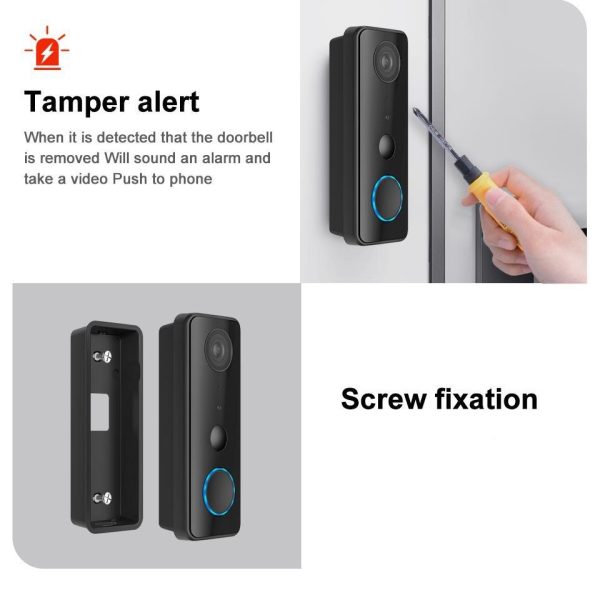 Tamper alert

When it is detected that the doorbell is removed Will sound an alarm and take a video Push to phone

Screw fixation